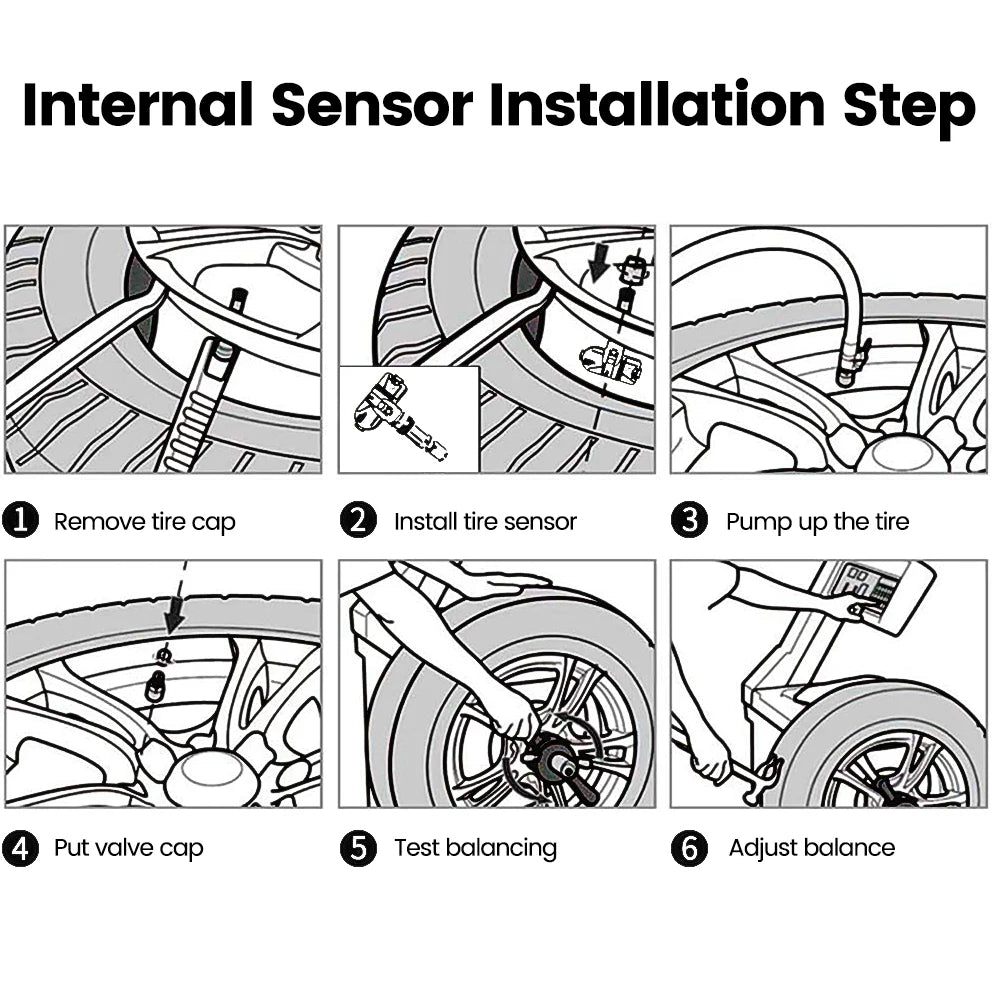 Internal Sensor Installation Step

1 Remove tire cap

2 Install tire sensor

3 Pump up the tire

4 Put valve cap

5 Test balancing

6 Adjust balance